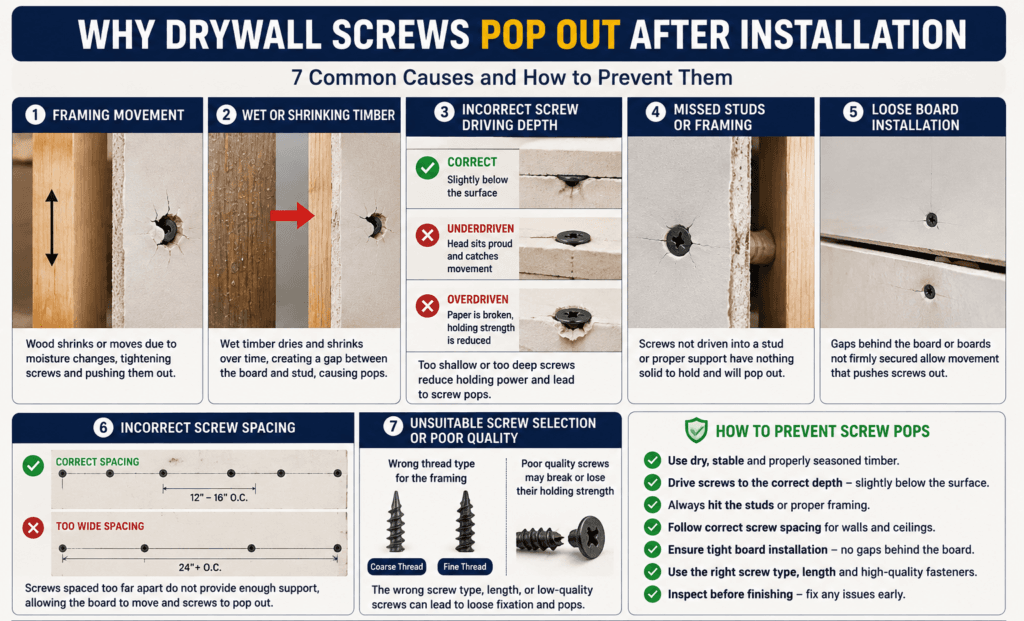 WHY DRYWALL SCREWS POP OUT AFTER INSTALLATION

7 Common Causes and How to Prevent Them

1 FRAMING MOVEMENT

Wood shrinks or moves due to moisture changes, tightening screws and pushing them out.

2 WET OR SHRINKING TIMBER

Wet timber dries and shrinks over time, creating a gap between the board and stud, causing pops.

3 INCORRECT SCREW DRIVING DEPTH

CORRECT
Slightly below the surface

UNDERDRIVEN
Head sits proud and catches movement

OVERDRIVEN
Paper is broken, holding strength is reduced

Too shallow or too deep screws reduce holding power and lead to screw pops.

4 MISSED STUDS OR FRAMING

Screws not driven into a stud or proper support have nothing solid to hold and will pop out.

5 LOOSE BOARD INSTALLATION

Gaps behind the board or boards not firmly secured allow movement that pushes screws out.

6 INCORRECT SCREW SPACING

CORRECT SPACING
12" – 16" O.C.

TOO WIDE SPACING
24"+ O.C.

Screws spaced too far apart do not provide enough support, allowing the board to move and screws to pop out.

7 UNSUITABLE SCREW SELECTION OR POOR QUALITY

Wrong thread type for the framing

Coarse Thread

Fine Thread

Poor quality screws may break or lose their holding strength

The wrong screw type, length, or low-quality screws can lead to loose fixation and pops.

HOW TO PREVENT SCREW POPS

Use dry, stable and properly seasoned timber.
Drive screws to the correct depth – slightly below the surface.
Always hit the studs or proper framing.
Follow correct screw spacing for walls and ceilings.
Ensure tight board installation – no gaps behind the board.
Use the right screw type, length and high-quality fasteners.
Inspect before finishing – fix any issues early.